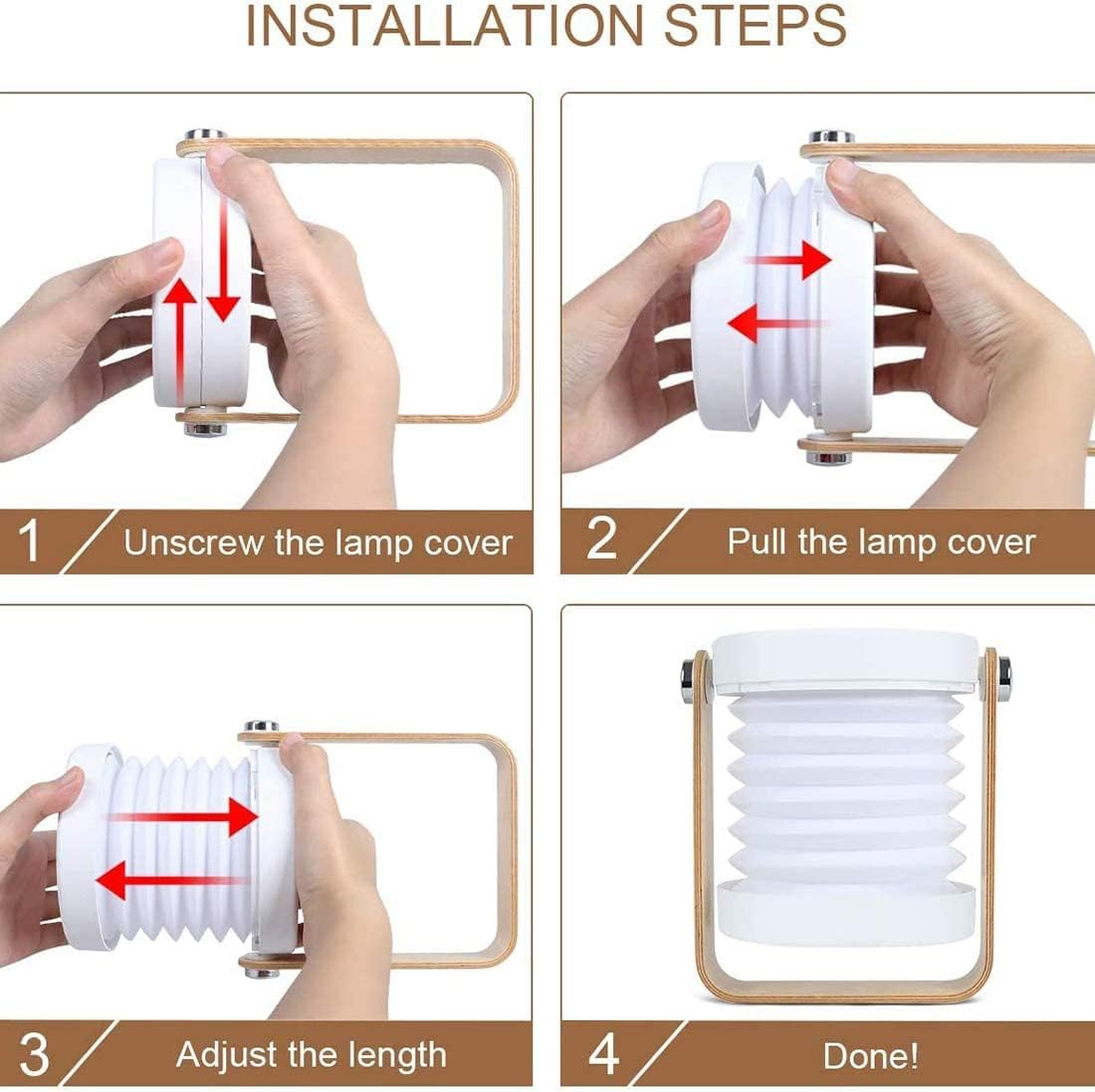 INSTALLATION STEPS

1 Unscrew the lamp cover

2 Pull the lamp cover

3 Adjust the length

4 Done!